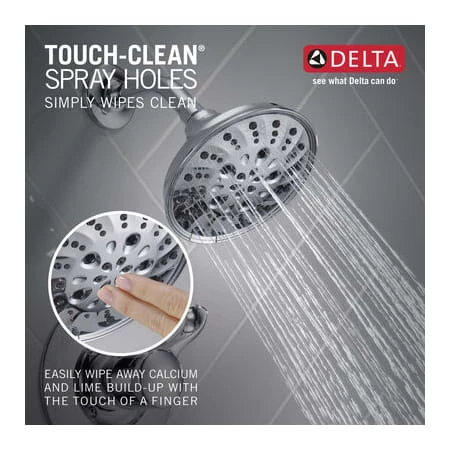 TOUCH-CLEAN®
SPRAY HOLES
SIMPLY WIPES CLEAN

DELTA
see what Delta can do

EASILY WIPE AWAY CALCIUM AND LIME BUILD-UP WITH THE TOUCH OF A FINGER