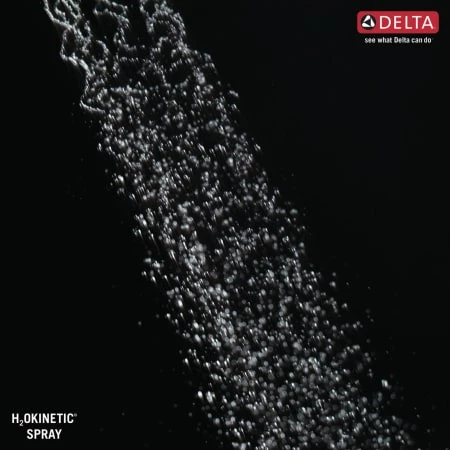 DELTA
see what Delta can do

$H_2$OKINETIC®
SPRAY