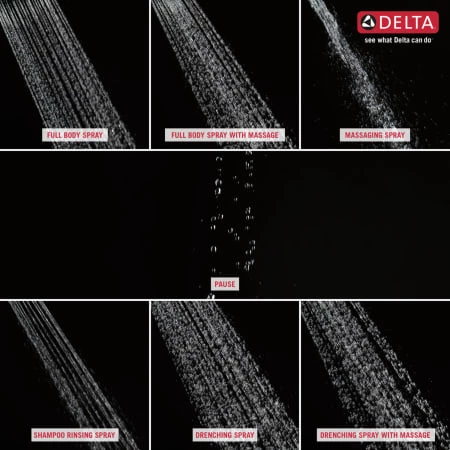 DELTA
see what Delta can do

FULL BODY SPRAY

FULL BODY SPRAY WITH MASSAGE

MASSAGING SPRAY

PAUSE

SHAMPOO RINSING SPRAY

DRENCHING SPRAY

DRENCHING SPRAY WITH MASSAGE