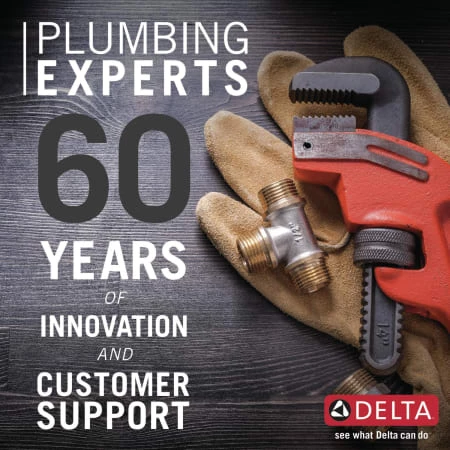 PLUMBING
EXPERTS

60

YEARS
OF
INNOVATION
AND
CUSTOMER
SUPPORT

1/2"

14"

DELTA
see what Delta can do