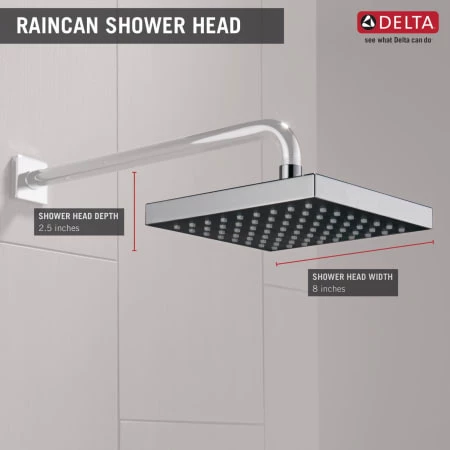 RAINCAN SHOWER HEAD

DELTA
see what Delta can do

SHOWER HEAD DEPTH
2.5 inches

SHOWER HEAD WIDTH
8 inches