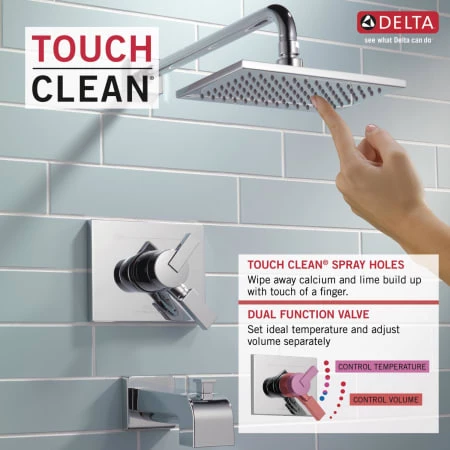 TOUCH CLEAN®

DELTA
see what Delta can do

TOUCH CLEAN® SPRAY HOLES
Wipe away calcium and lime build up with touch of a finger.

DUAL FUNCTION VALVE
Set ideal temperature and adjust volume separately

CONTROL TEMPERATURE

CONTROL VOLUME