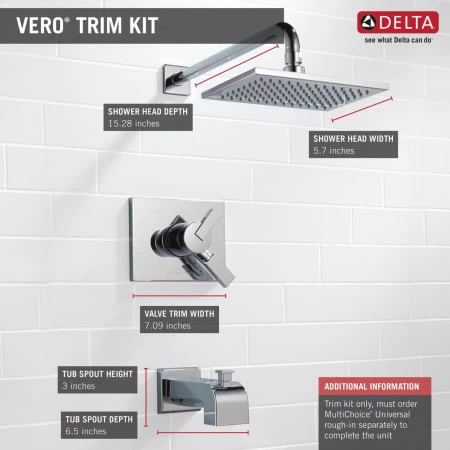 VERO® TRIM KIT

DELTA
see what Delta can do®

SHOWER HEAD DEPTH
15.28 inches

SHOWER HEAD WIDTH
5.7 inches

VALVE TRIM WIDTH
7.09 inches

TUB SPOUT HEIGHT
3 inches

TUB SPOUT DEPTH
6.5 inches

ADDITIONAL INFORMATION
Trim kit only, must order MultiChoice® Universal rough-in separately to complete the unit