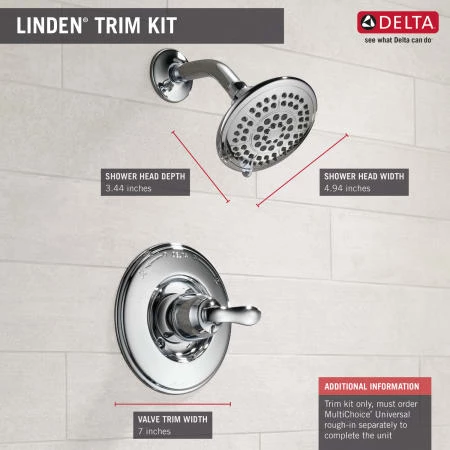 LINDEN® TRIM KIT

DELTA
see what Delta can do

SHOWER HEAD DEPTH
3.44 inches

SHOWER HEAD WIDTH
4.94 inches

DELTA

VALVE TRIM WIDTH
7 inches

ADDITIONAL INFORMATION
Trim kit only, must order MultiChoice® Universal rough-in separately to complete the unit